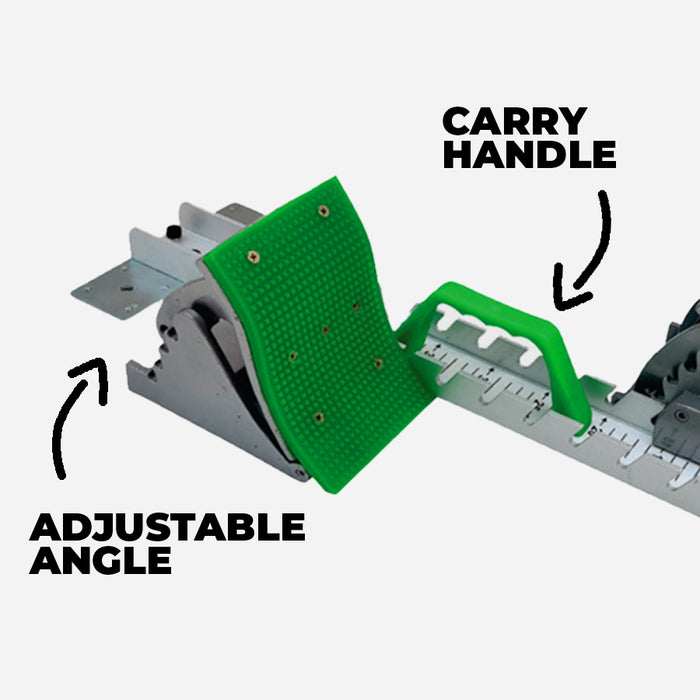 CARRY HANDLE

ADJUSTABLE ANGLE